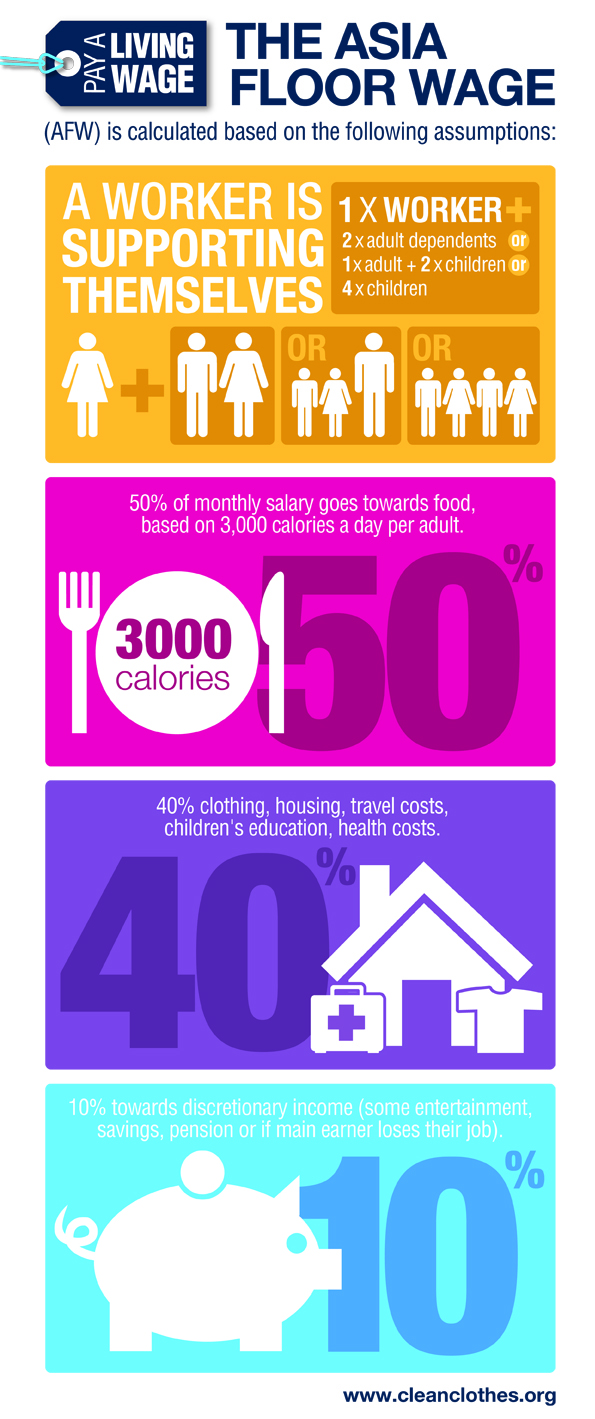 PAY A LIVING WAGE

THE ASIA FLOOR WAGE

(AFW) is calculated based on the following assumptions:

A WORKER IS SUPPORTING THEMSELVES

1 X WORKER +
2 x adult dependents or
1 x adult + 2 x children or
4 x children

+ OR OR

50% of monthly salary goes towards food, based on 3,000 calories a day per adult.

3000 calories

50%

40% clothing, housing, travel costs, children's education, health costs.

40%

10% towards discretionary income (some entertainment, savings, pension or if main earner loses their job).

10%

www.cleanclothes.org